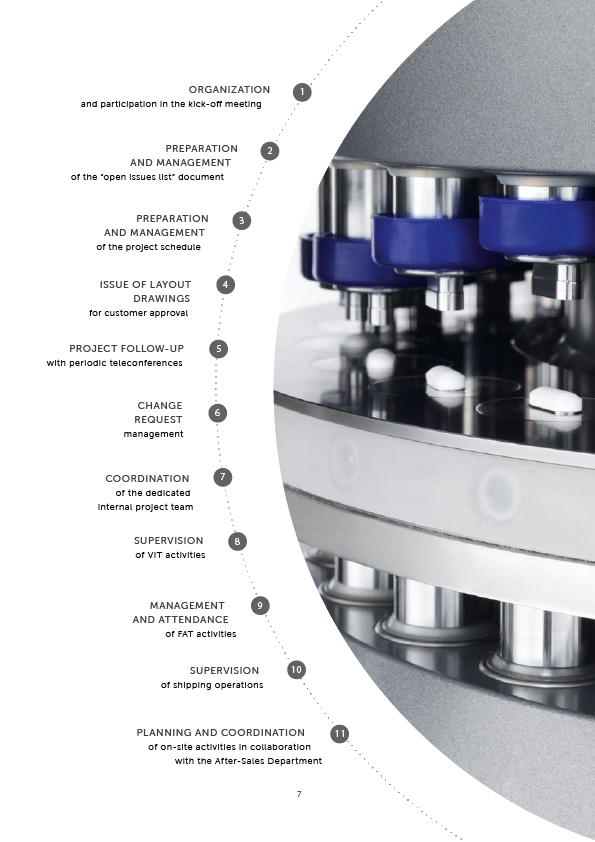 ORGANIZATION
and participation in the kick-off meeting

1

PREPARATION AND MANAGEMENT
of the "open issues list" document

2

PREPARATION AND MANAGEMENT
of the project schedule

3

ISSUE OF LAYOUT DRAWINGS
for customer approval

4

PROJECT FOLLOW-UP
with periodic teleconferences

5

CHANGE REQUEST
management

6

COORDINATION
of the dedicated internal project team

7

SUPERVISION
of VIT activities

8

MANAGEMENT AND ATTENDANCE
of FAT activities

9

SUPERVISION
of shipping operations

10

PLANNING AND COORDINATION
of on-site activities in collaboration with the After-Sales Department

11

7